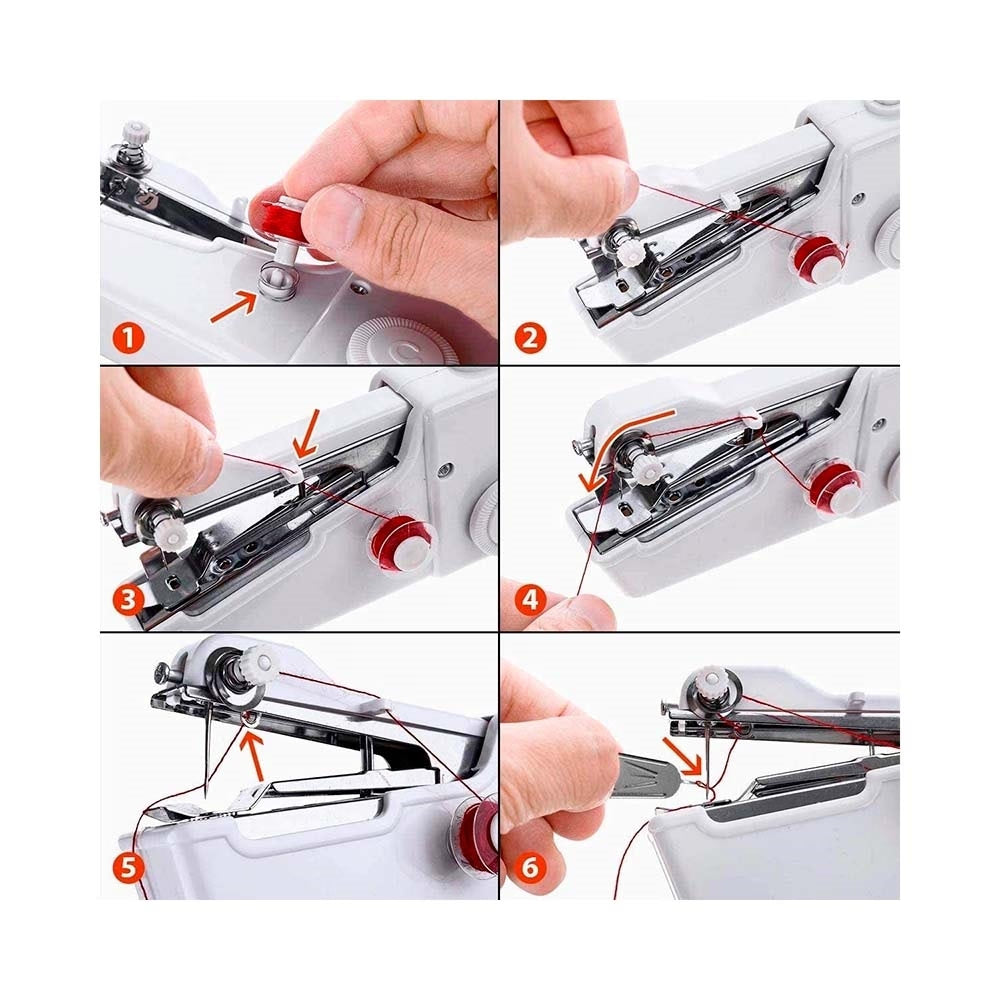 1
2
3
4
5
6