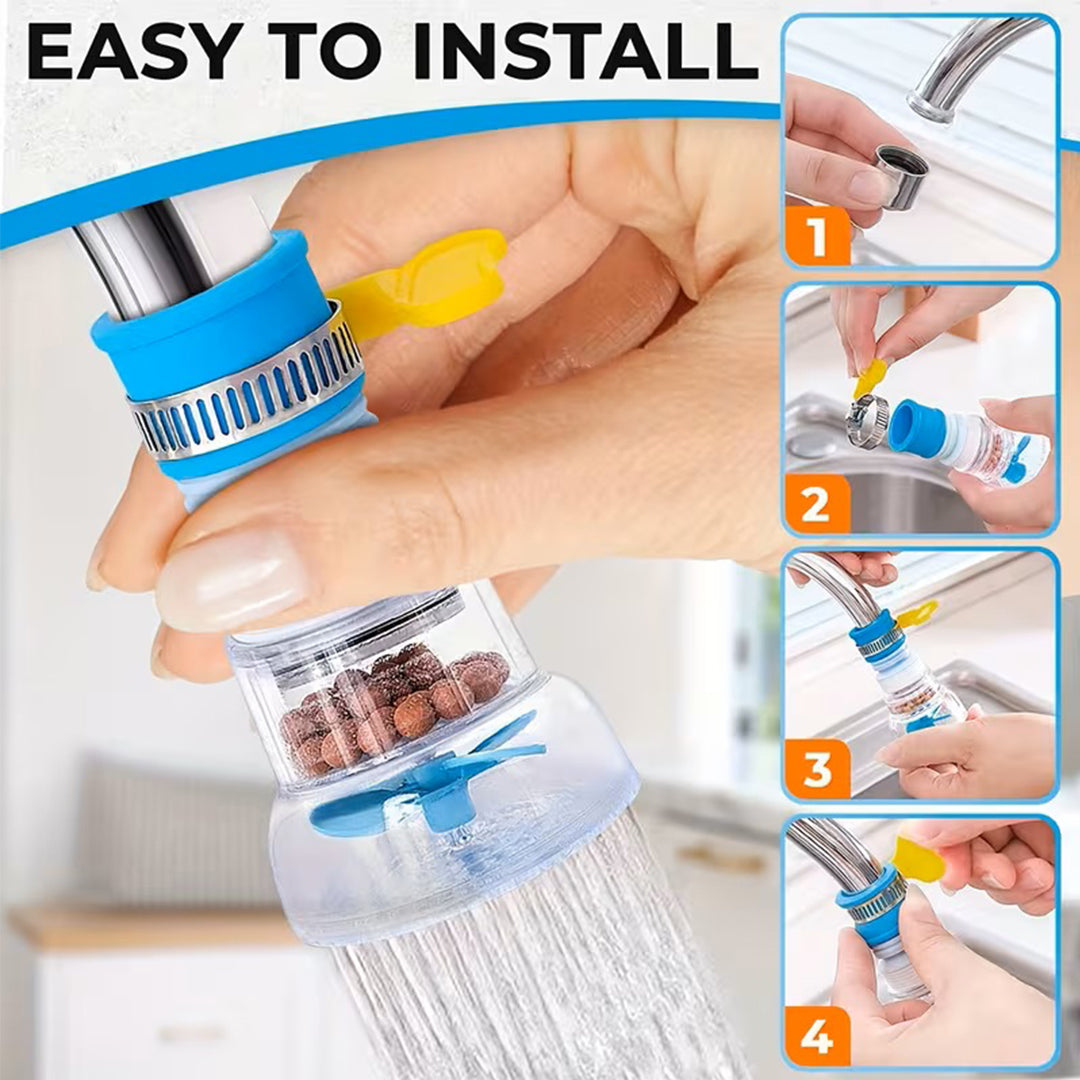 EASY TO INSTALL

1

2

3

4